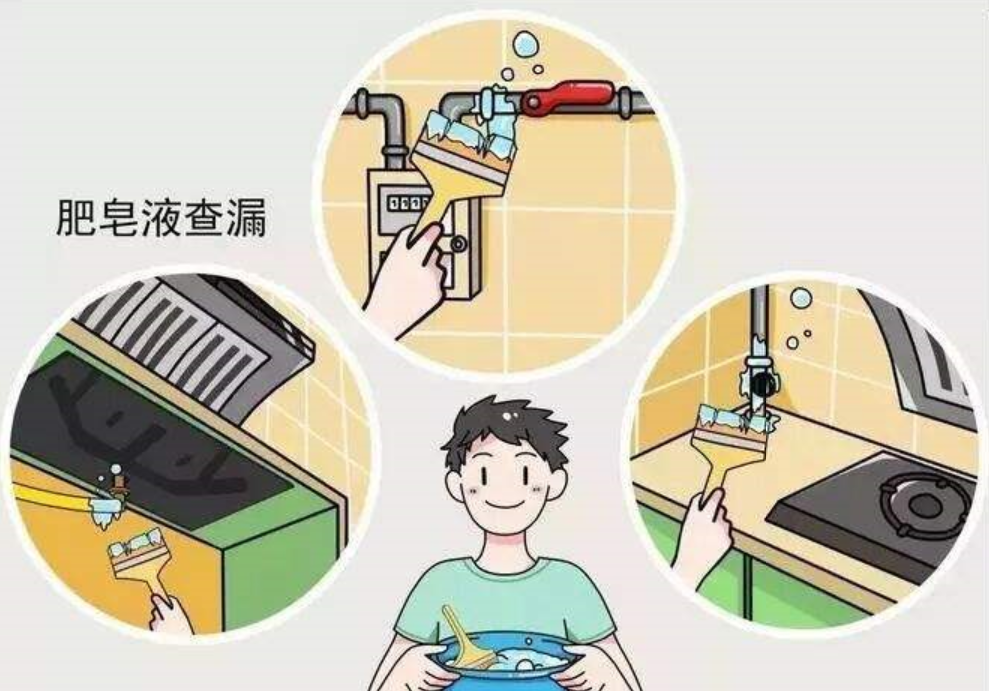 肥皂液查漏